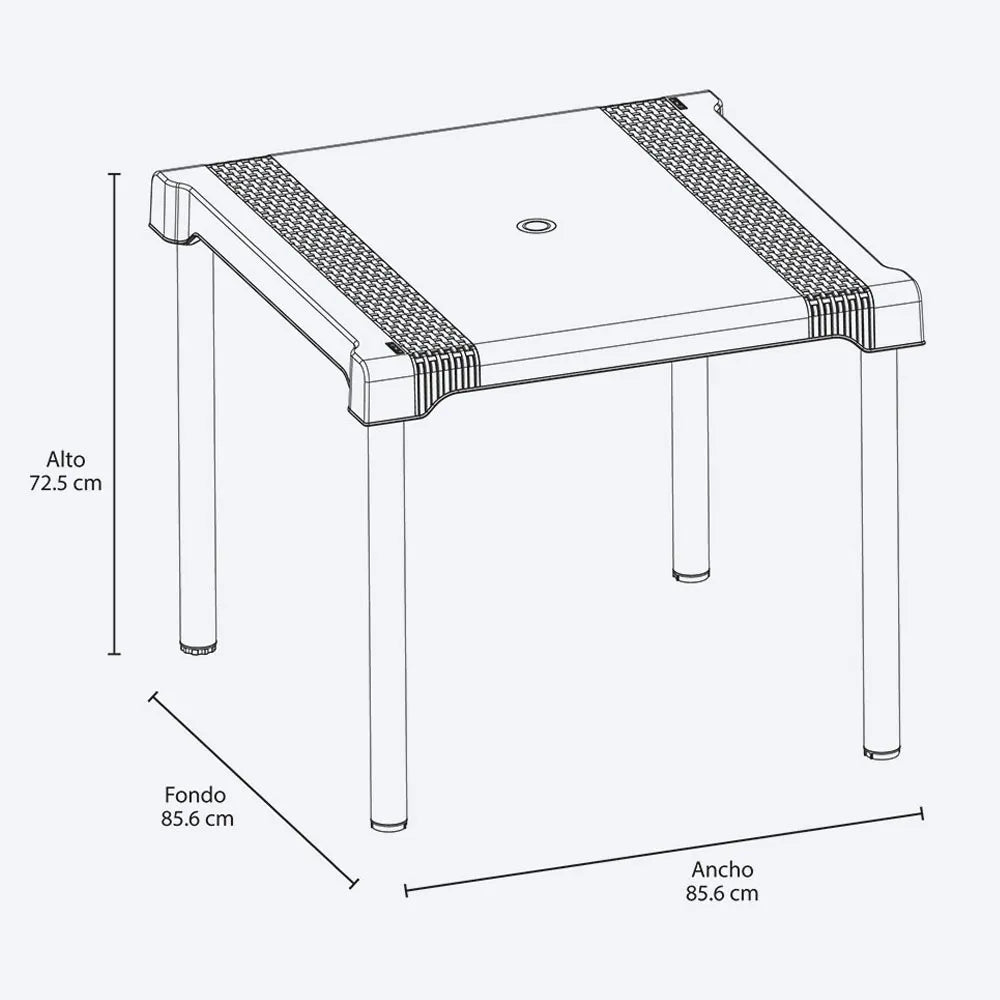 Alto
72.5 cm

Fondo
85.6 cm

Ancho
85.6 cm